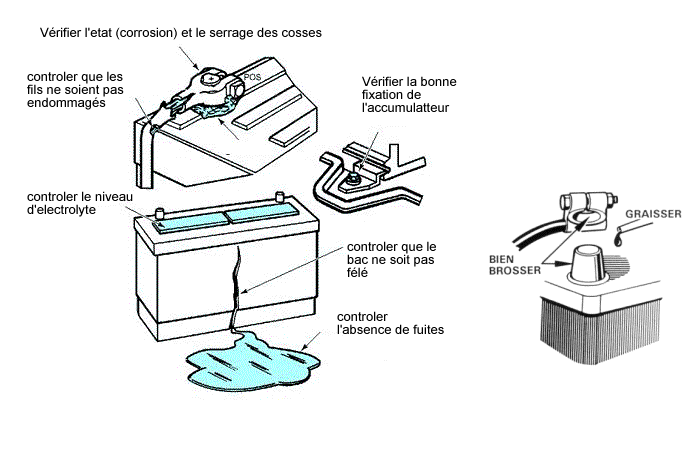 Vérifier l'etat (corrosion) et le serrage des cosses

controler que les fils ne soient pas endommagés

POS

Vérifier la bonne fixation de l'accumulatteur

controler le niveau d'electrolyte

controler que le bac ne soit pas félé

controler l'absence de fuites

GRAISSER

BIEN BROSSER