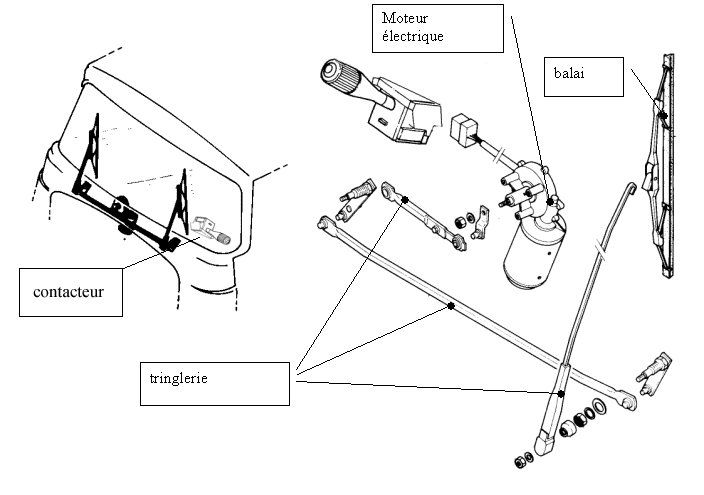 Moteur électrique

balai

contacteur

tringlerie